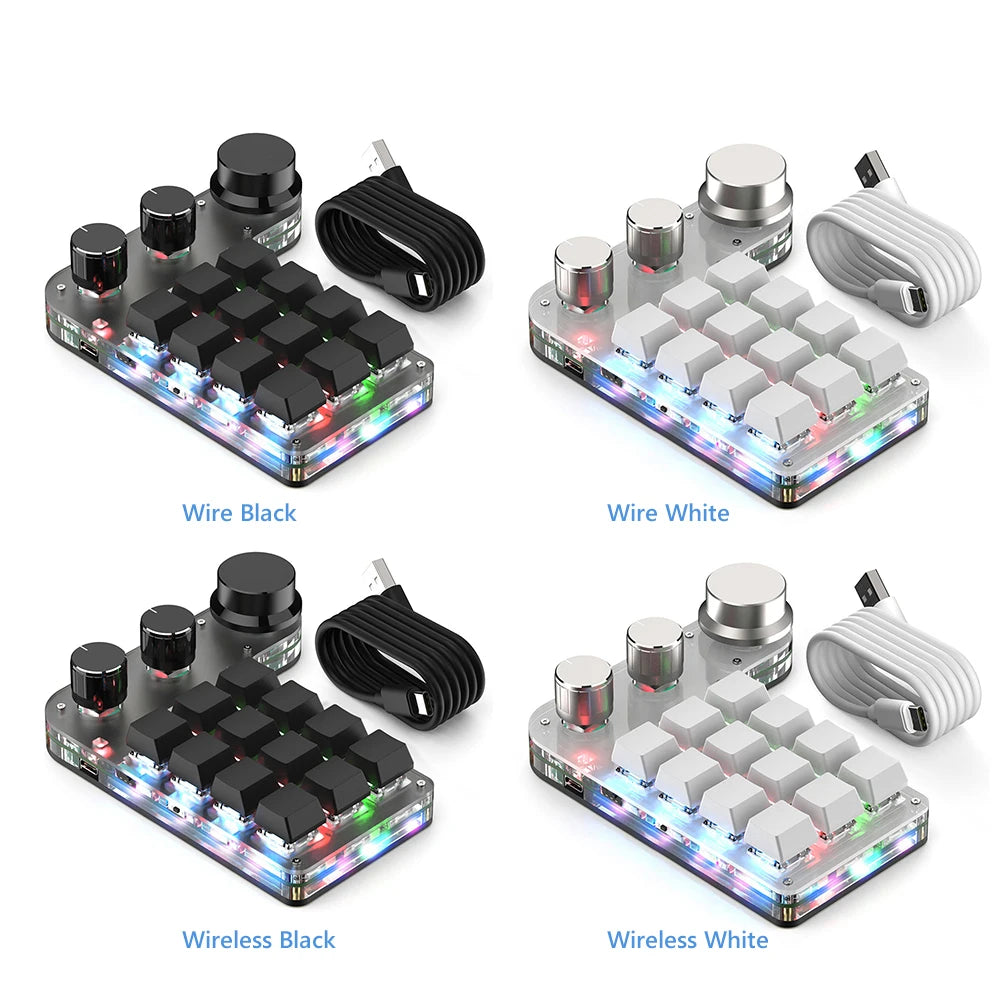 Wire Black

Wire White

Wireless Black

Wireless White